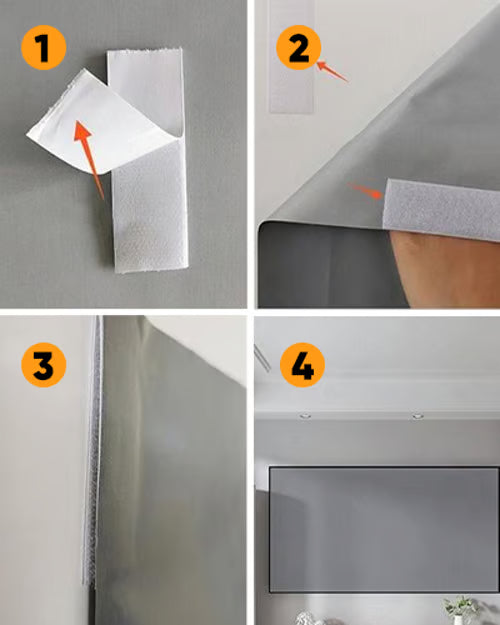 1

2

3

4