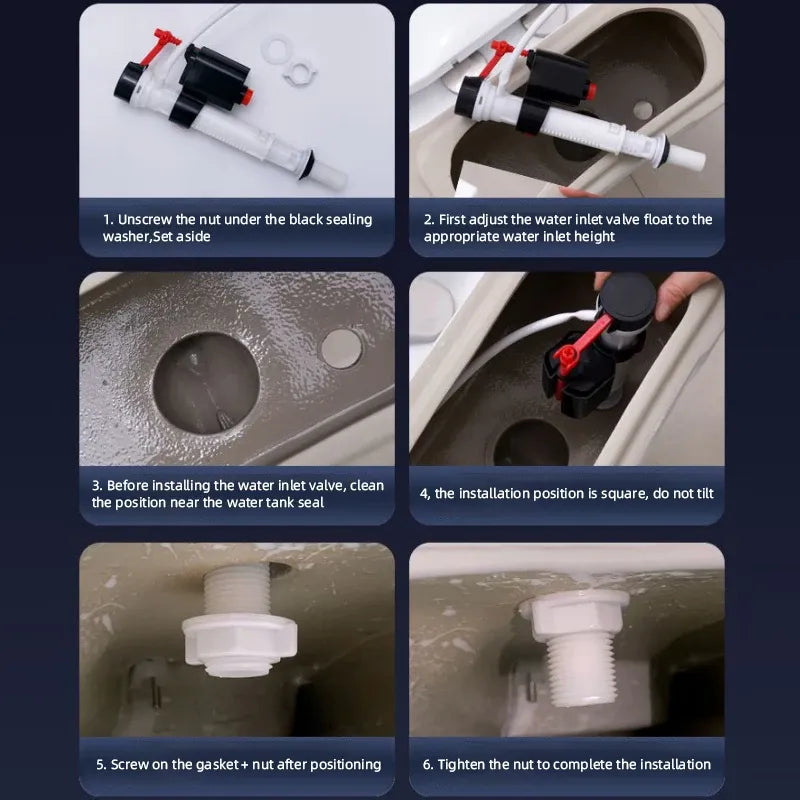 1. Unscrew the nut under the black sealing washer,Set aside

2. First adjust the water inlet valve float to the appropriate water inlet height

3. Before installing the water inlet valve, clean the position near the water tank seal

4, the installation position is square, do not tilt

5. Screw on the gasket + nut after positioning

6. Tighten the nut to complete the installation