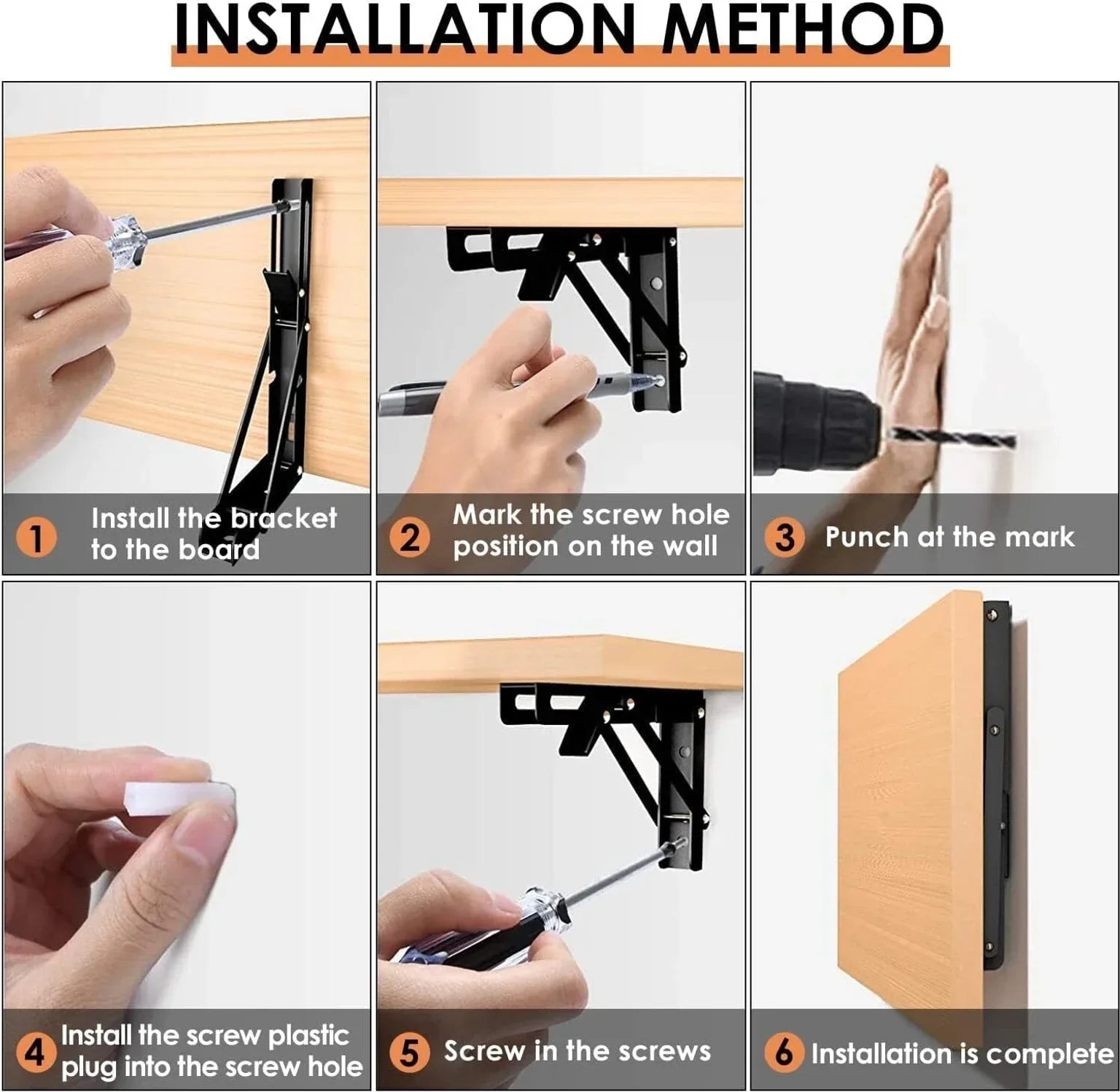 INSTALLATION METHOD

1 Install the bracket to the board

2 Mark the screw hole position on the wall

3 Punch at the mark

4 Install the screw plastic plug into the screw hole

5 Screw in the screws

6 Installation is complete