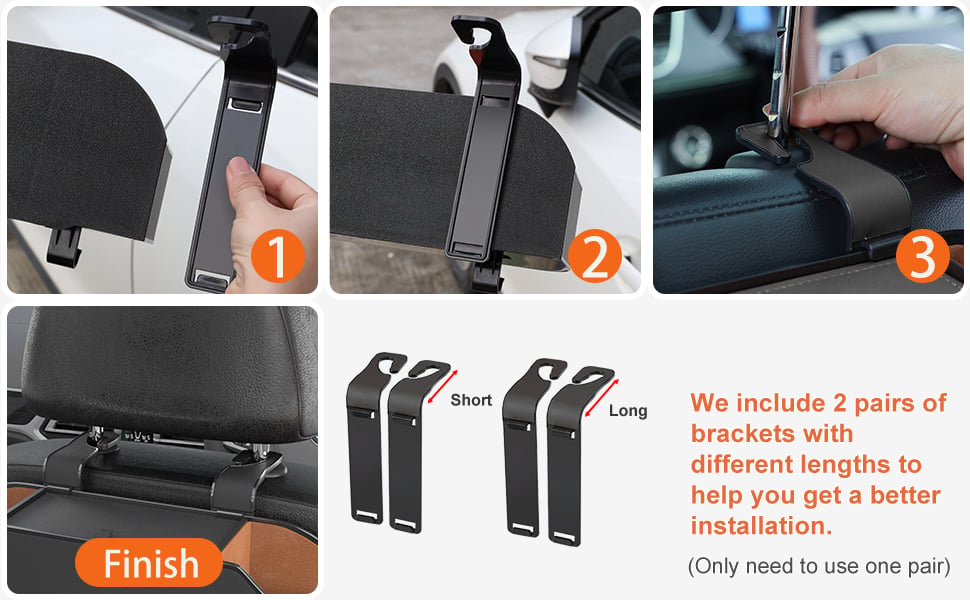 1

2

3

Finish

Short

Long

We include 2 pairs of brackets with different lengths to help you get a better installation.

(Only need to use one pair)