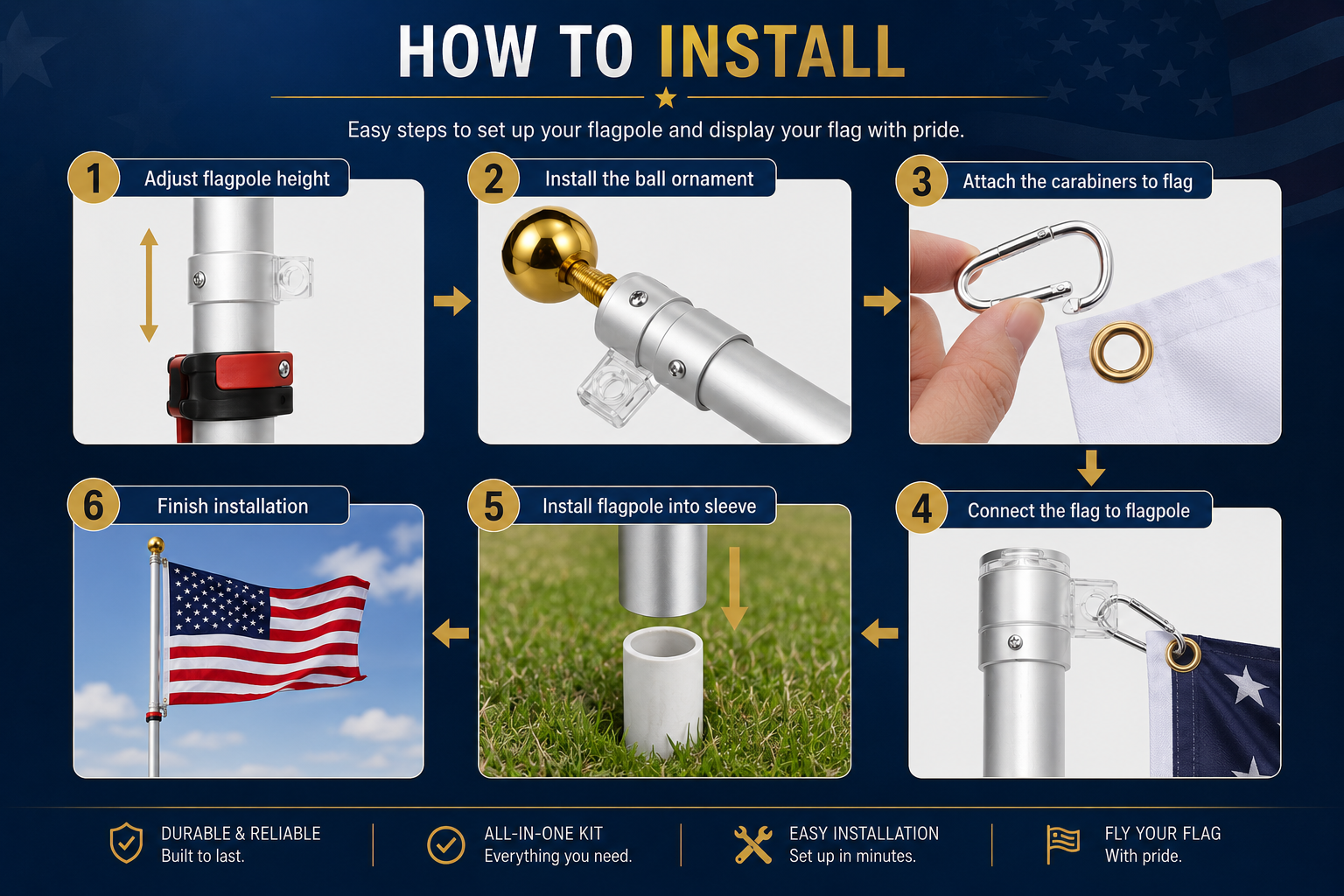 HOW TO INSTALL

Easy steps to set up your flagpole and display your flag with pride.

1 Adjust flagpole height

2 Install the ball ornament

3 Attach the carabiners to flag

4 Connect the flag to flagpole

5 Install flagpole into sleeve

6 Finish installation

DURABLE & RELIABLE
Built to last.

ALL-IN-ONE KIT
Everything you need.

EASY INSTALLATION
Set up in minutes.

FLY YOUR FLAG
With pride.