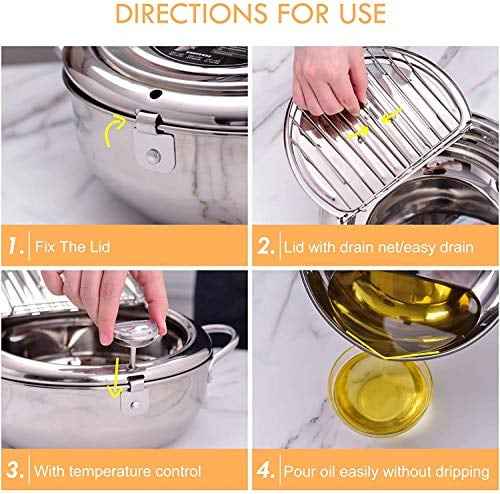 DIRECTIONS FOR USE

1. Fix The Lid

2. Lid with drain net/easy drain

3. With temperature control

4. Pour oil easily without dripping