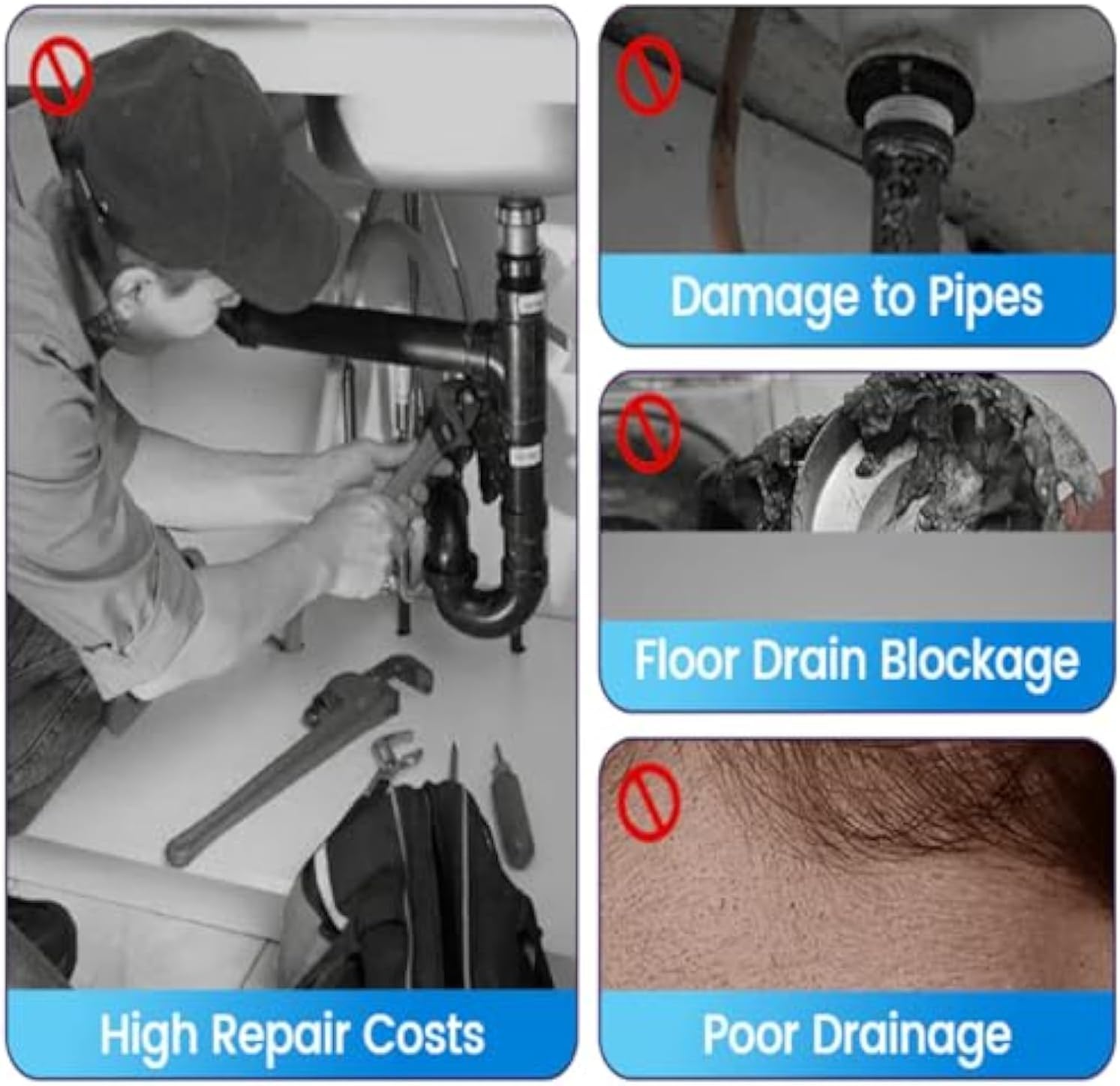 High Repair Costs

Damage to Pipes

Floor Drain Blockage

Poor Drainage