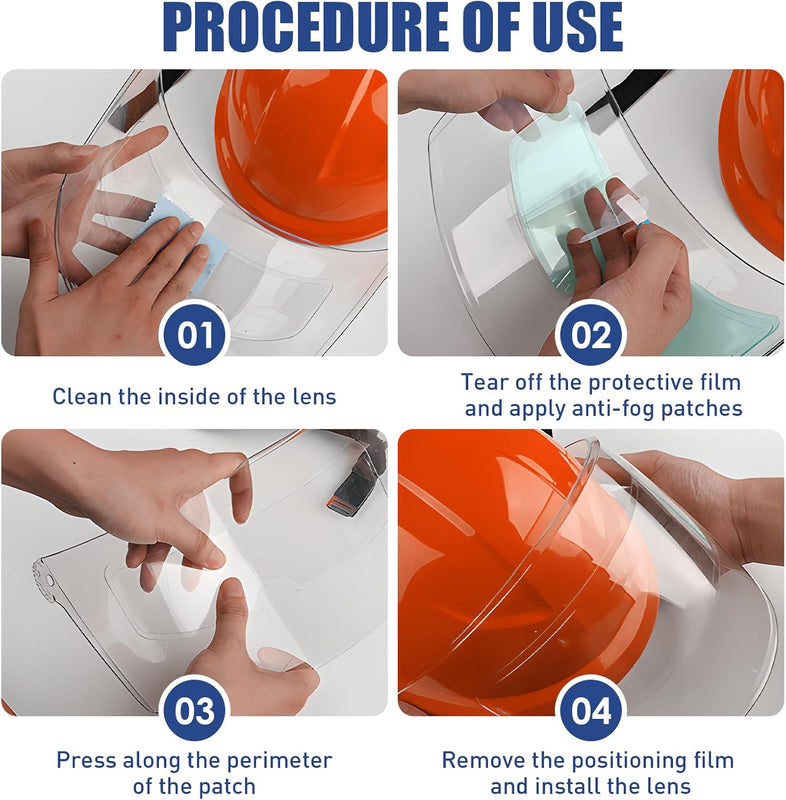 PROCEDURE OF USE

01

Clean the inside of the lens

02

Tear off the protective film and apply anti-fog patches

03

Press along the perimeter of the patch

04

Remove the positioning film and install the lens