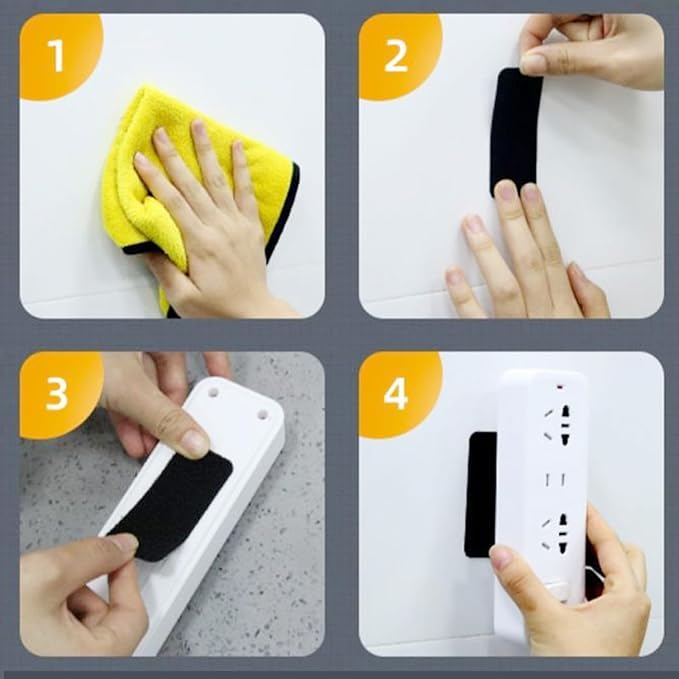 1

2

3

4