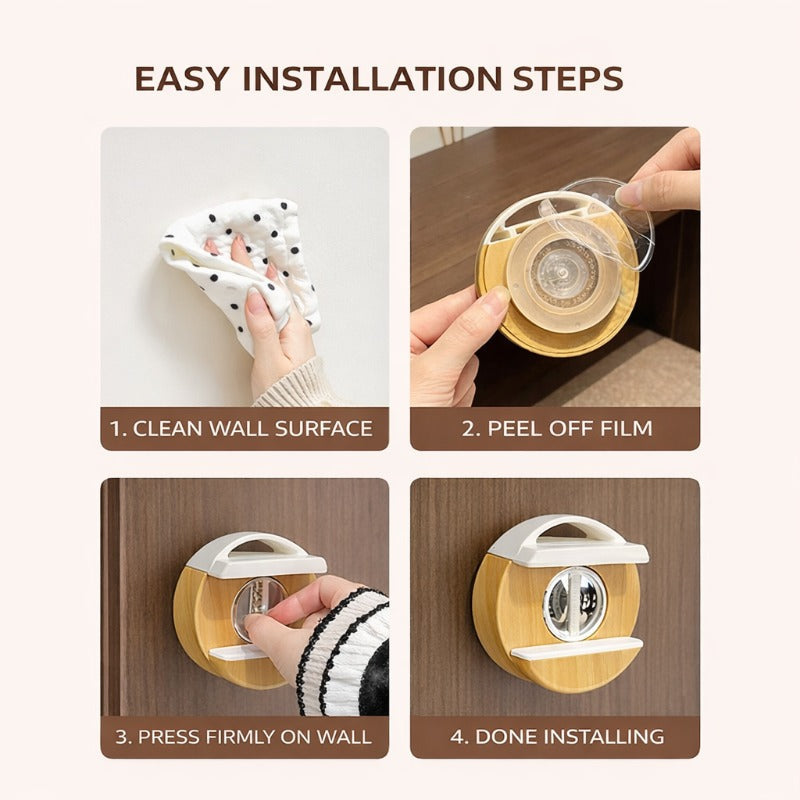 EASY INSTALLATION STEPS

1. CLEAN WALL SURFACE

2. PEEL OFF FILM

3. PRESS FIRMLY ON WALL

4. DONE INSTALLING