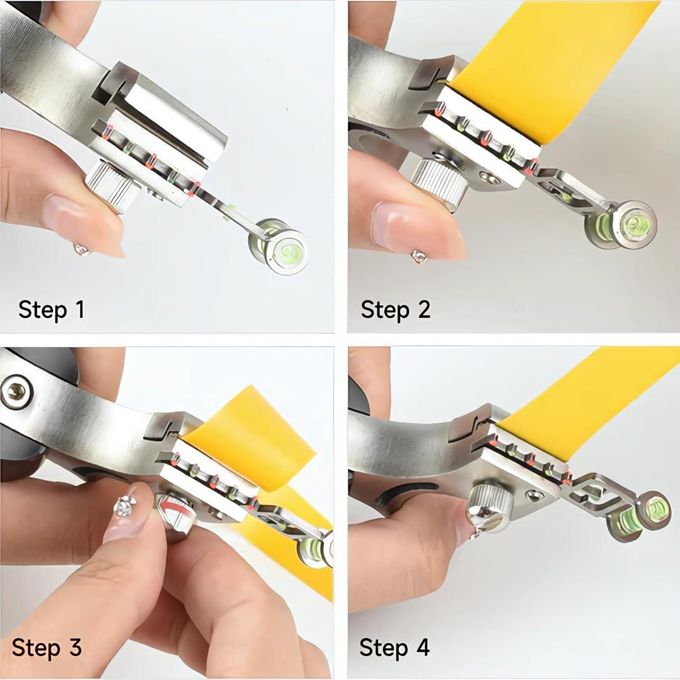 Step 1

Step 2

Step 3

Step 4