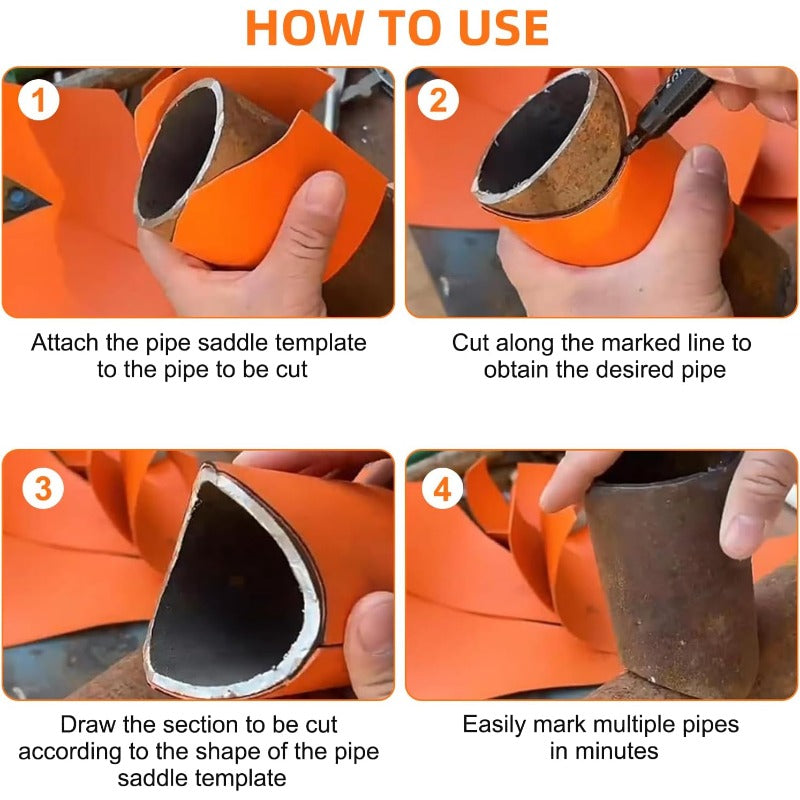 HOW TO USE

1

Attach the pipe saddle template to the pipe to be cut

2

Cut along the marked line to obtain the desired pipe

3

Draw the section to be cut according to the shape of the pipe saddle template

4

Easily mark multiple pipes in minutes